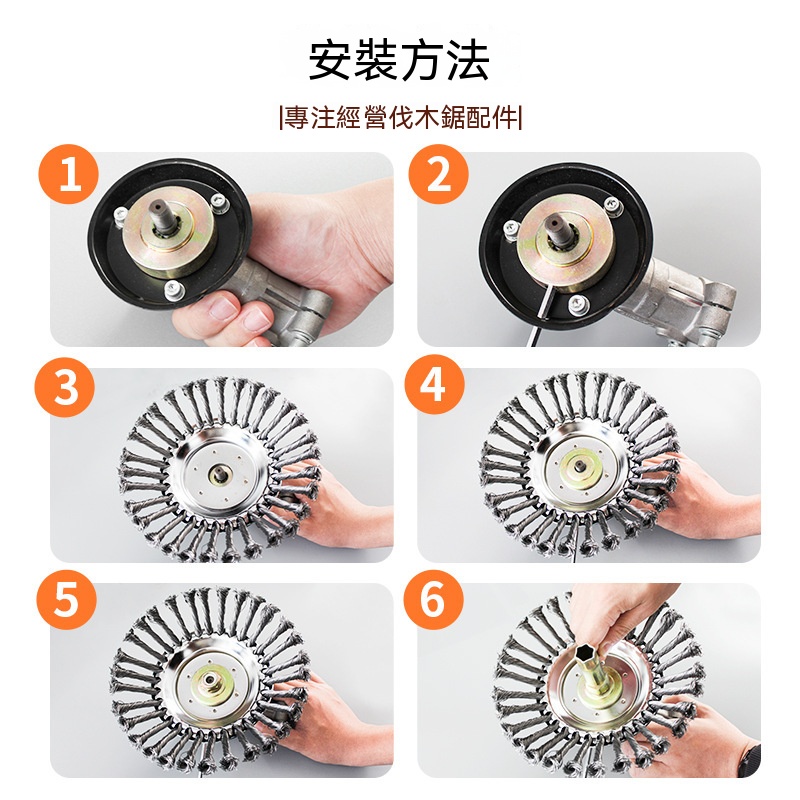 安裝方法

|專注經營伐木鋸配件|

1

2

3

4

5

6